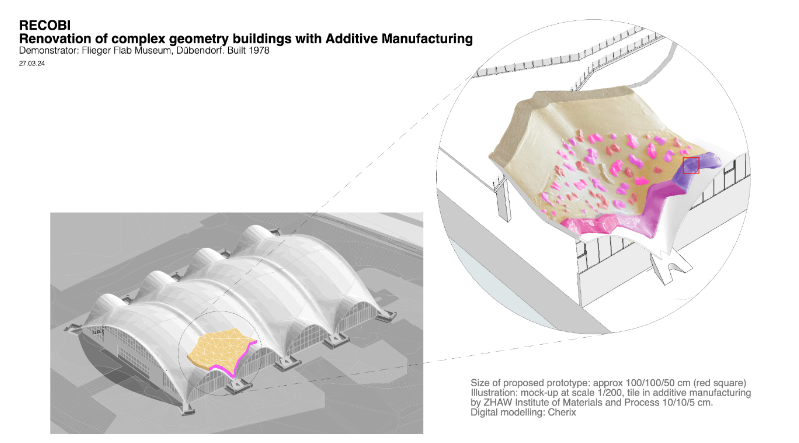 RECOBI
Renovation of complex geometry buildings with Additive Manufacturing
Demonstrator: Flieger Flab Museum, Dübendorf. Built 1978
27.03.24

Size of proposed prototype: approx 100/100/50 cm (red square)
Illustration: mock-up at scale 1/200, tile in additive manufacturing by ZHAW Institute of Materials and Process 10/10/5 cm.
Digital modelling: Cherix